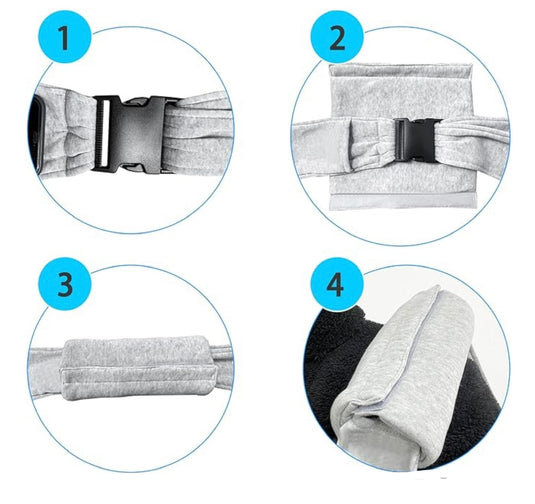 1

2

3

4