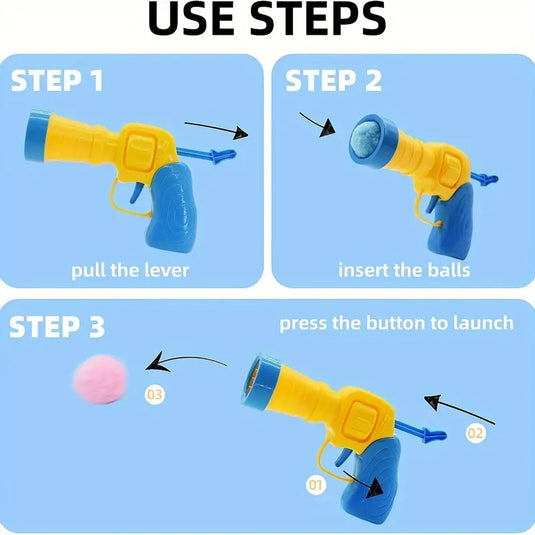 USE STEPS

STEP 1

pull the lever

STEP 2

insert the balls

STEP 3

press the button to launch

03

02

01